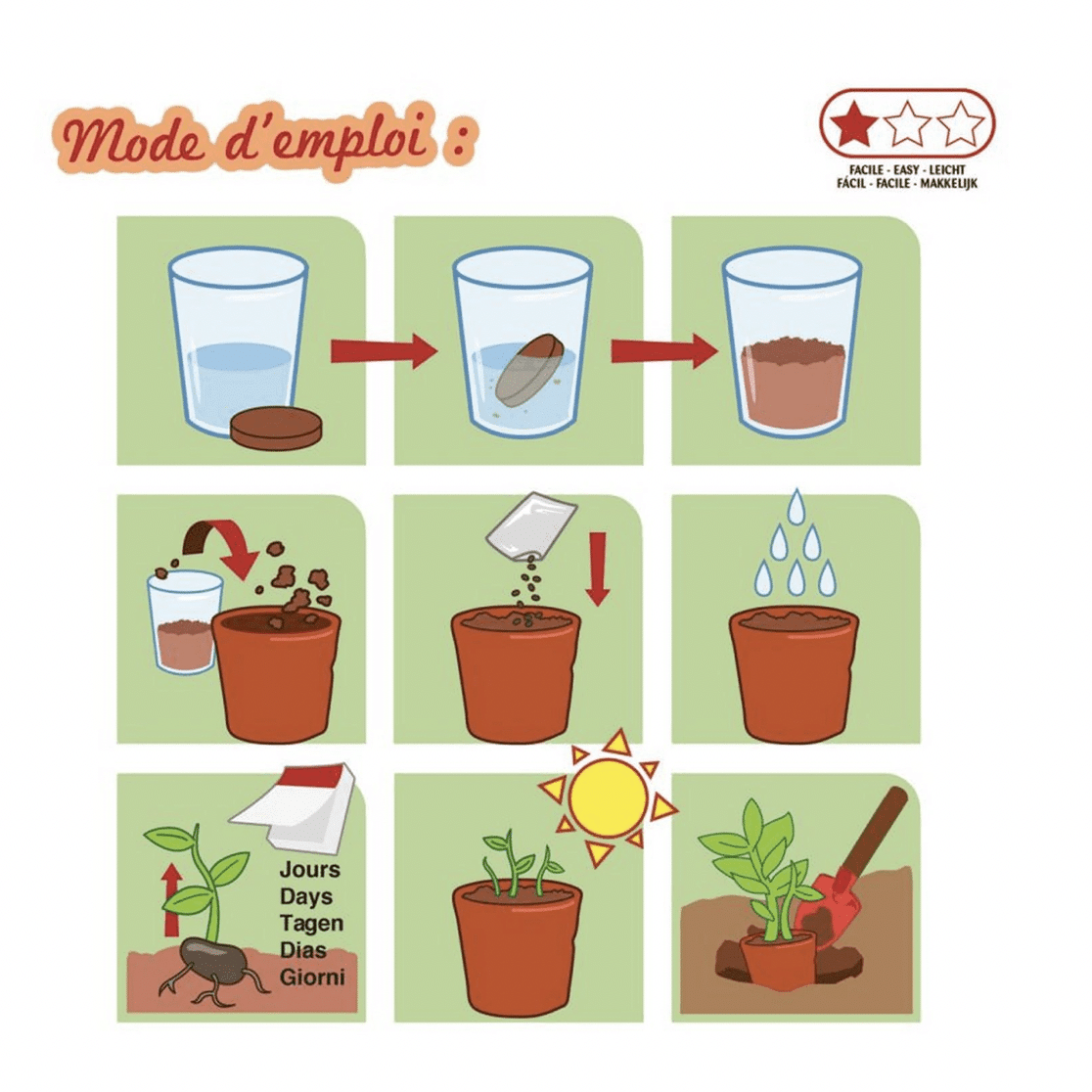 Mode d'emploi :

FACILE - EASY - LEICHT
FÁCIL - FACILE - MAKKELIJK

Jours
Days
Tagen
Dias
Giorni